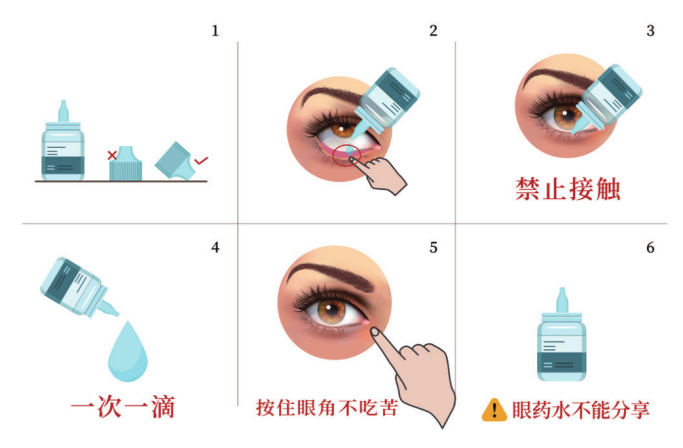 1

2

3

禁止接触

4

一次一滴

5

按住眼角不吃苦

6

眼药水不能分享